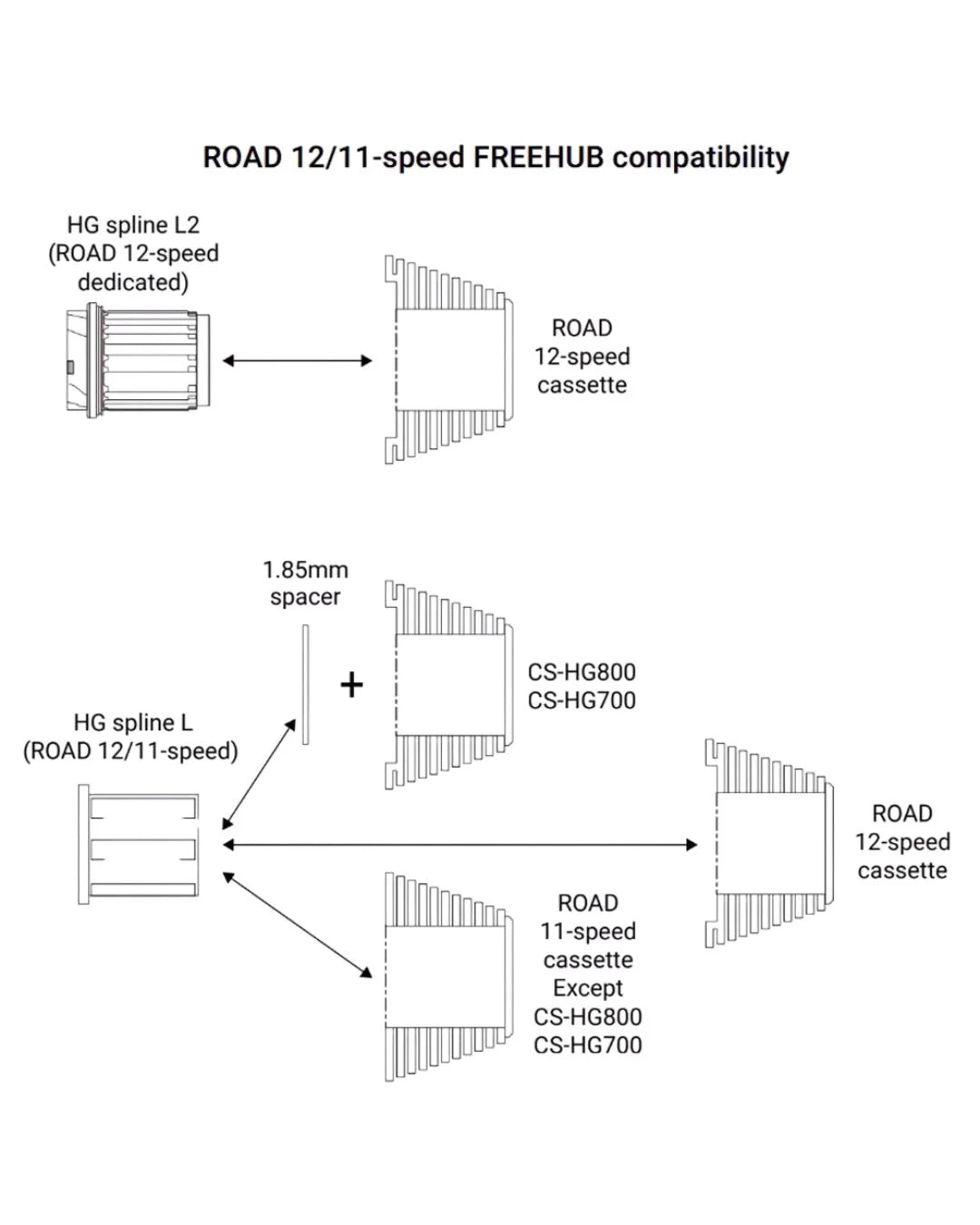 ROAD 12/11-speed FREEHUB compatibility

HG spline L2 (ROAD 12-speed dedicated)

ROAD 12-speed cassette

1.85mm spacer

+

CS-HG800
CS-HG700

HG spline L (ROAD 12/11-speed)

ROAD 12-speed cassette

ROAD 11-speed cassette Except CS-HG800 CS-HG700